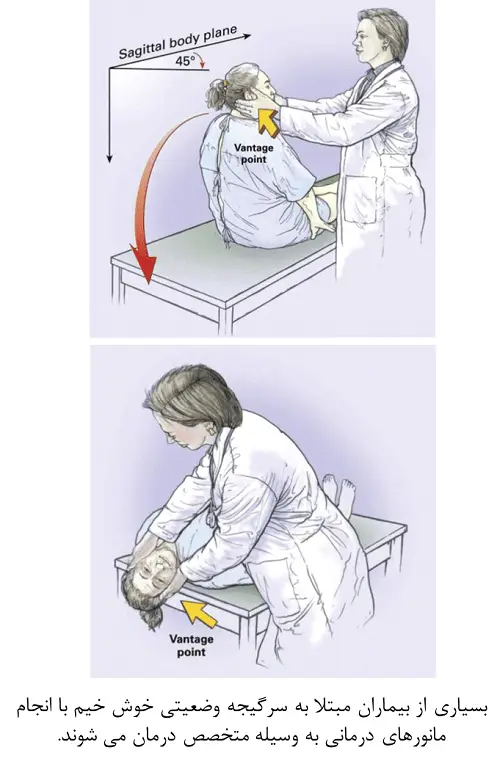 Sagittal body plane
45°
Vantage point

Vantage point

بسیاری از بیماران مبتلا به سرگیجه وضعیتی خوش خیم با انجام مانورهای درمانی به وسیله متخصص درمان می شوند.